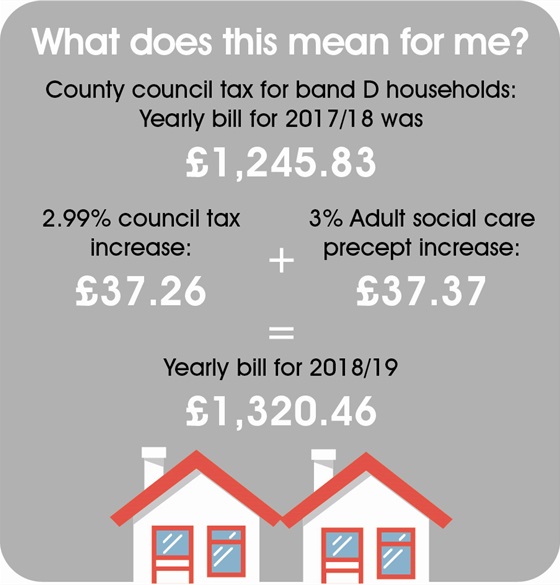 What does this mean for me?

County council tax for band D households: Yearly bill for 2017/18 was

£1,245.83

2.99% council tax increase:

£37.26

+

3% Adult social care precept increase:

£37.37

=

Yearly bill for 2018/19

£1,320.46